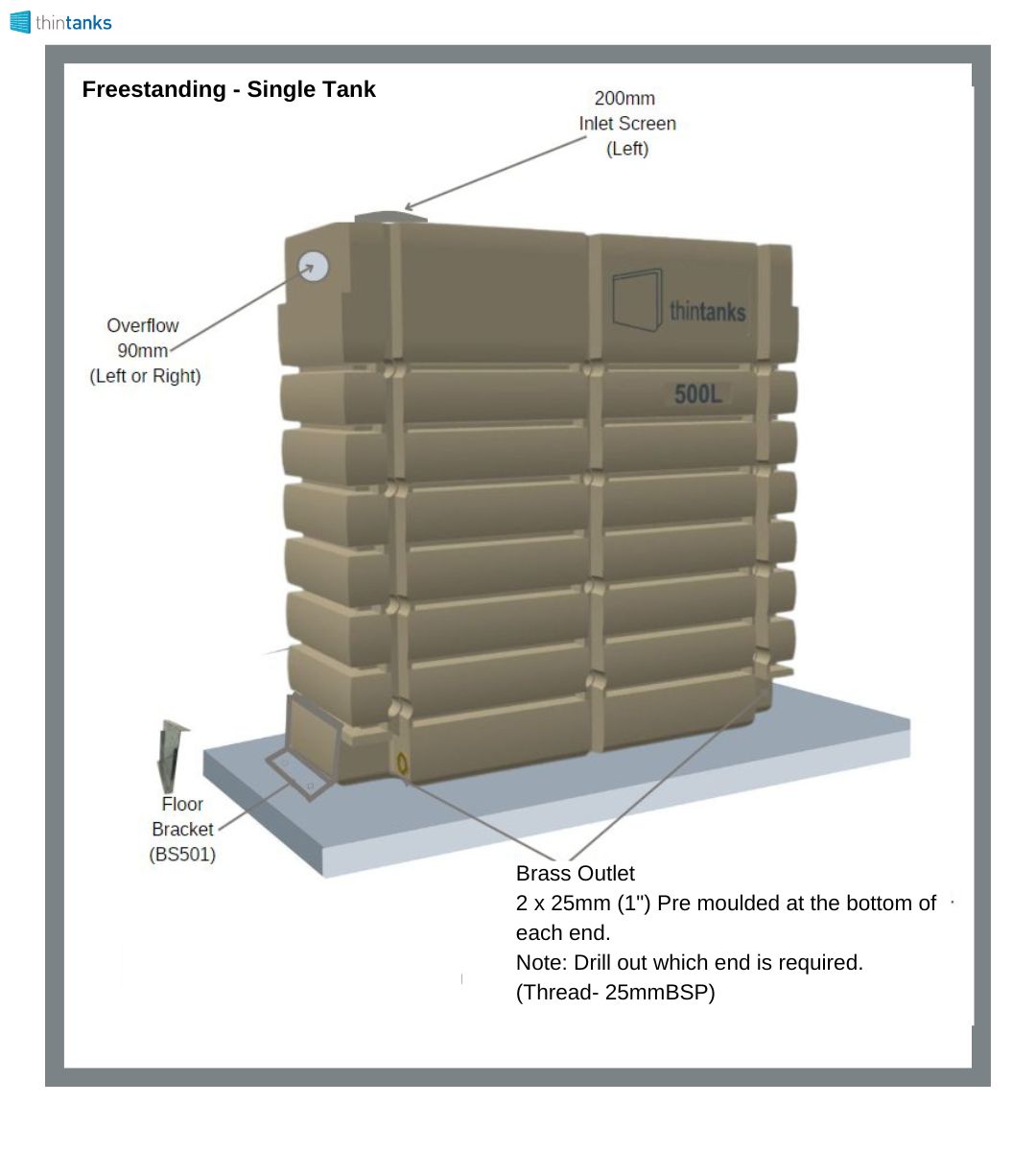 thintanks

Freestanding - Single Tank

200mm
Inlet Screen
(Left)

Overflow
90mm
(Left or Right)

thintanks

500L

Floor
Bracket
(BS501)

Brass Outlet
2 x 25mm (1") Pre moulded at the bottom of each end.
Note: Drill out which end is required.
(Thread- 25mmBSP)